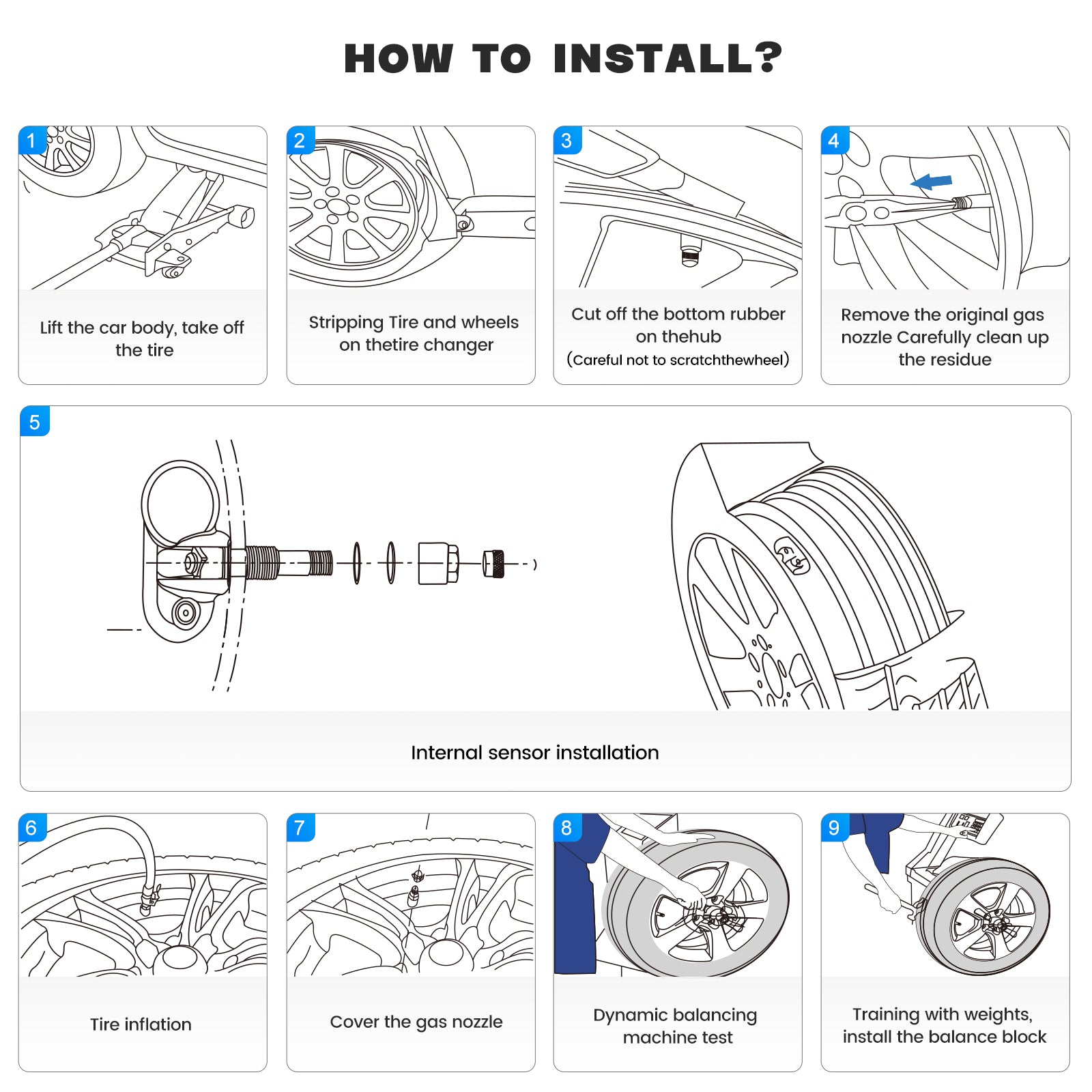 HOW TO INSTALL?

1

Lift the car body, take off the tire

2

Stripping Tire and wheels on thetire changer

3

Cut off the bottom rubber on thehub (Careful not to scratchthewheel)

4

Remove the original gas nozzle Carefully clean up the residue

5

Internal sensor installation

6

Tire inflation

7

Cover the gas nozzle

8

Dynamic balancing machine test

9

Training with weights, install the balance block