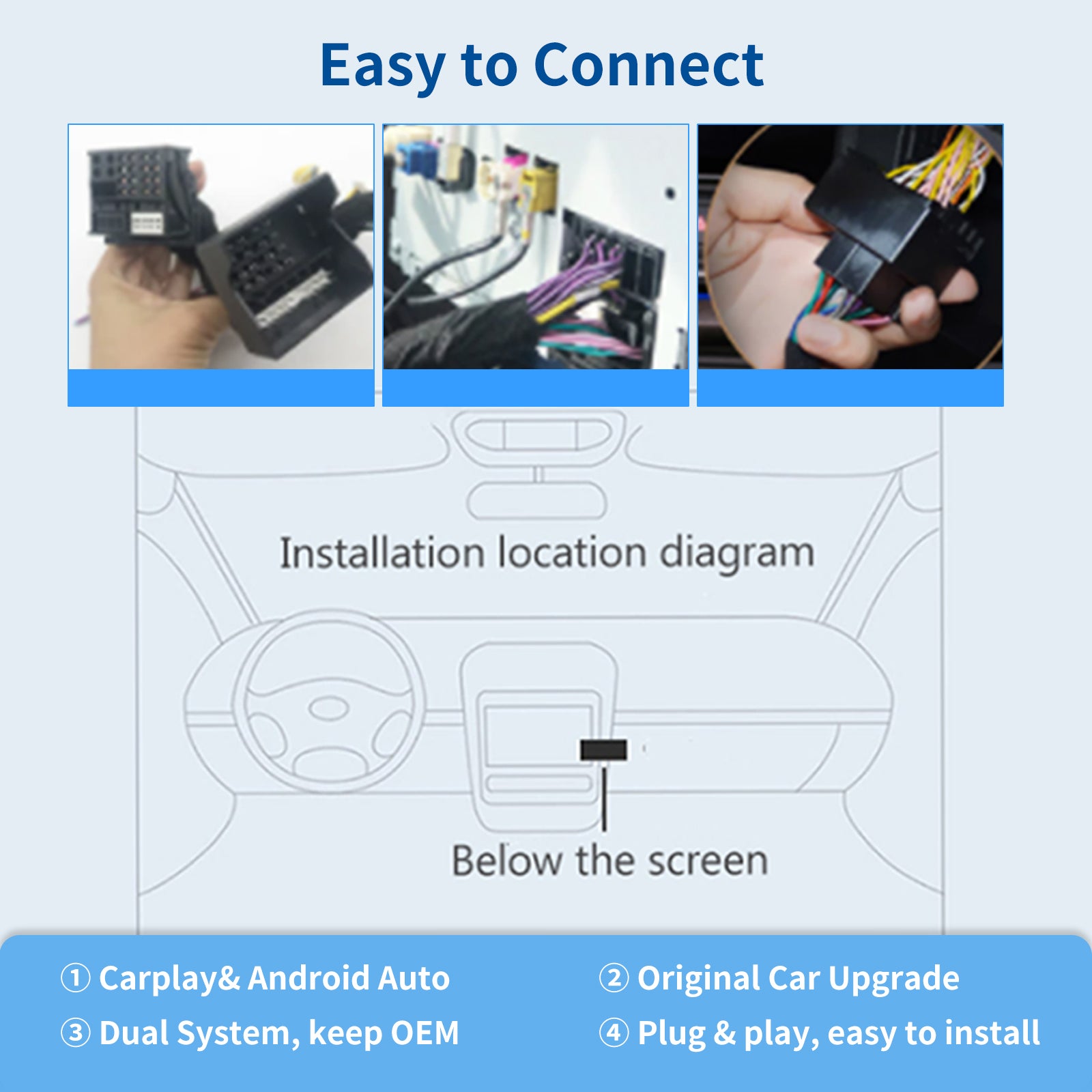 Easy to Connect

Installation location diagram

Below the screen

① Carplay& Android Auto
② Original Car Upgrade
③ Dual System, keep OEM
④ Plug & play, easy to install